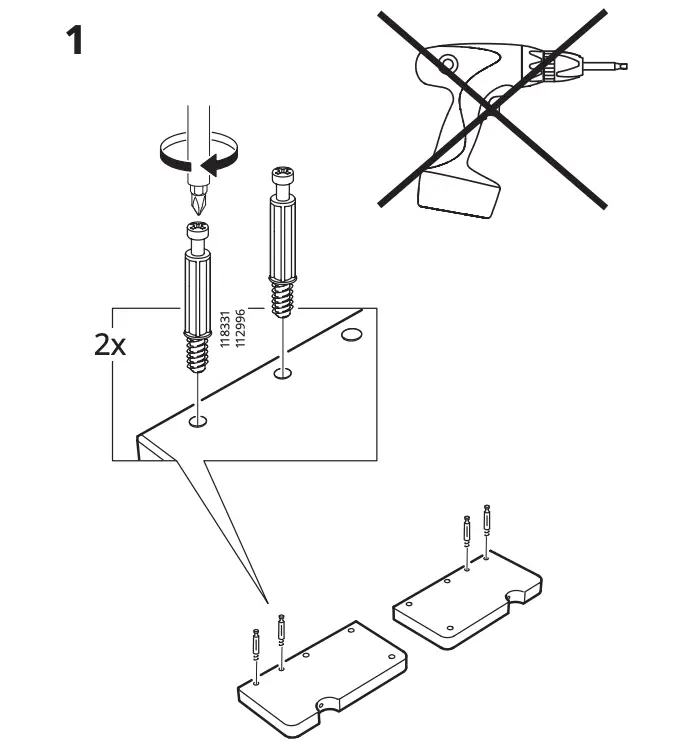 1

2x

118331
112996