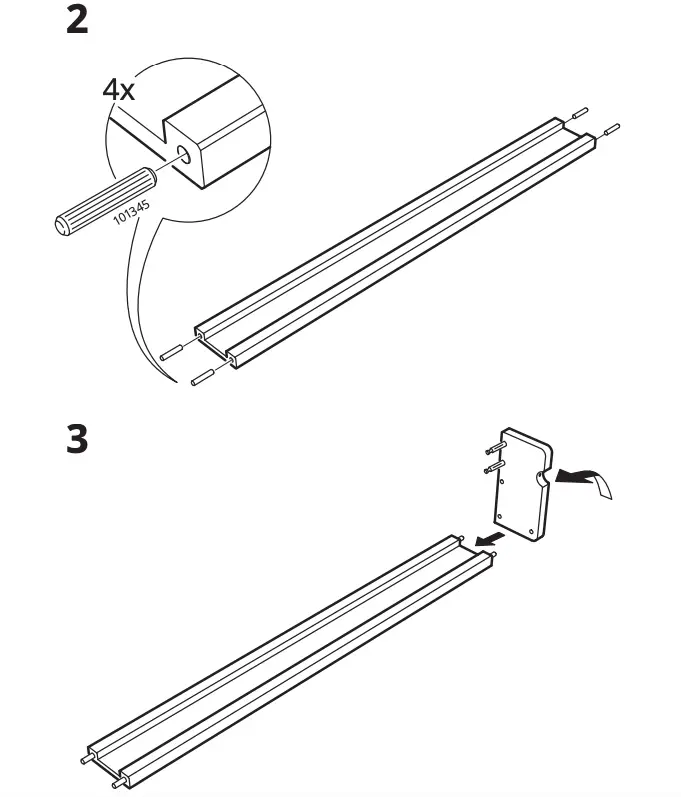 2

4x

101345

3