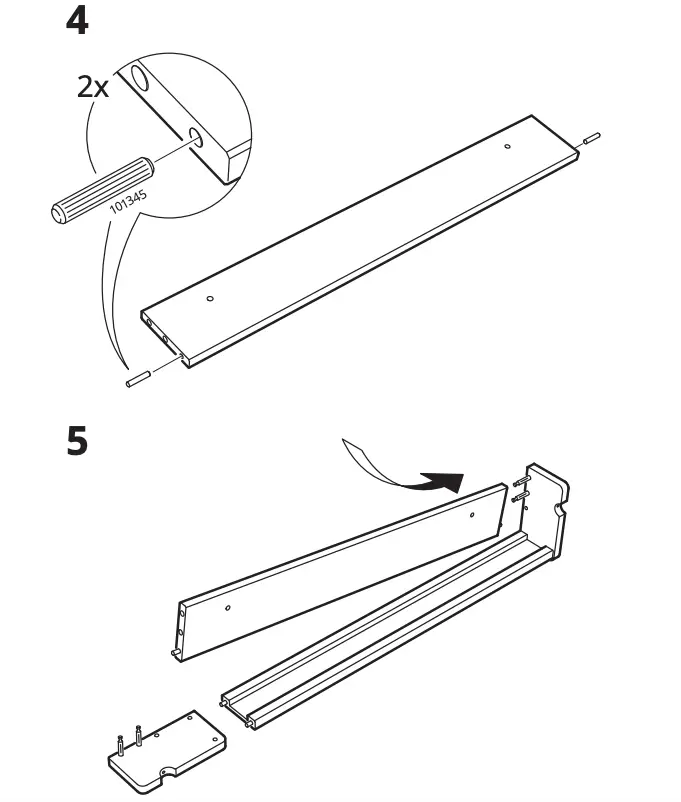 4

2x

101345

5