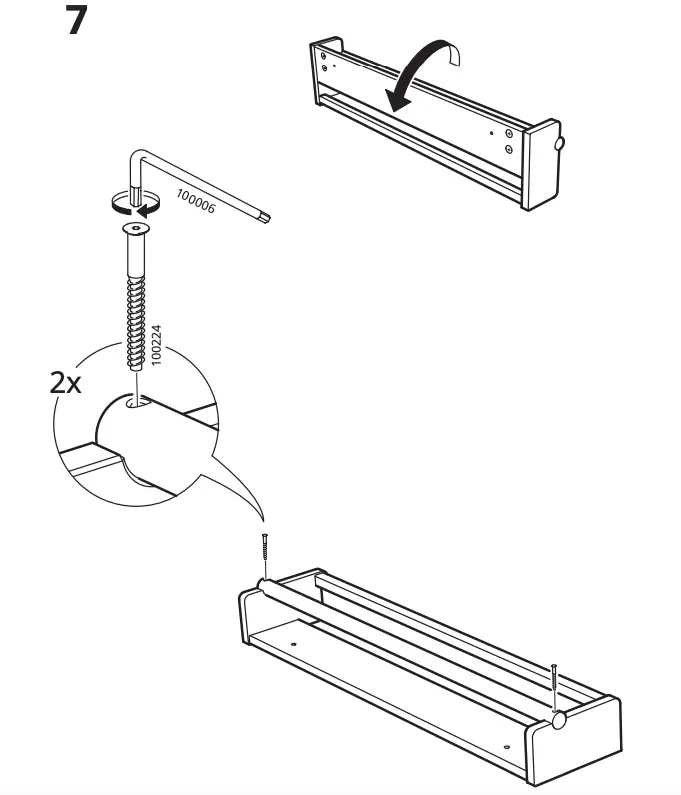 7

100006

100224

2x