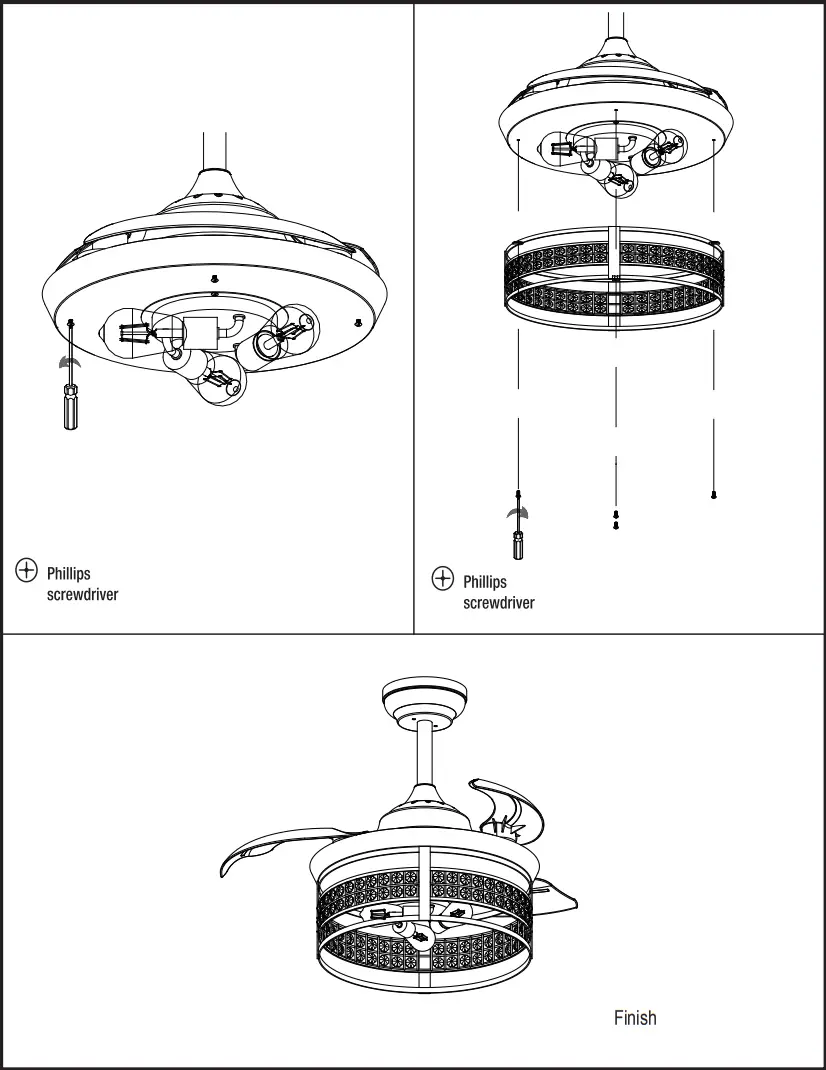 Phillips screwdriver

Phillips screwdriver

Finish