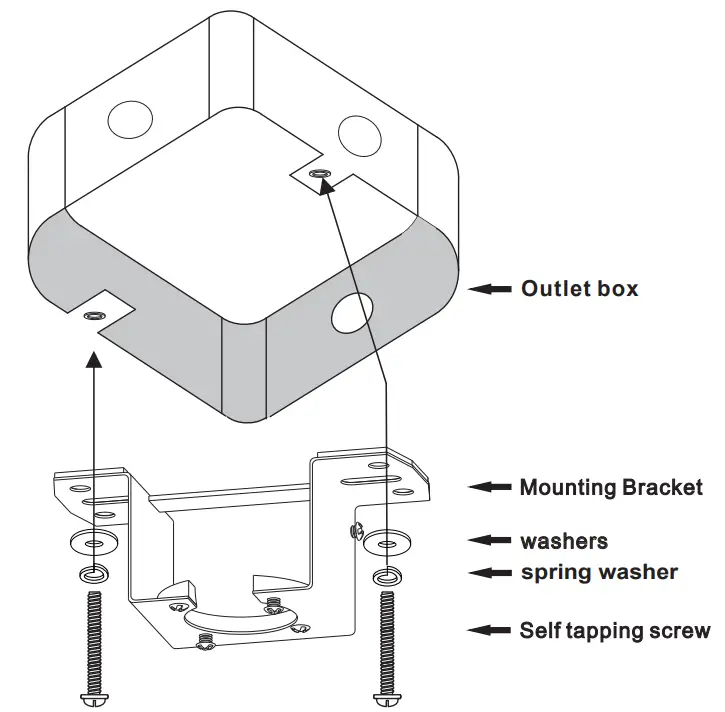 Outlet box

Mounting Bracket

washers

spring washer

Self tapping screw