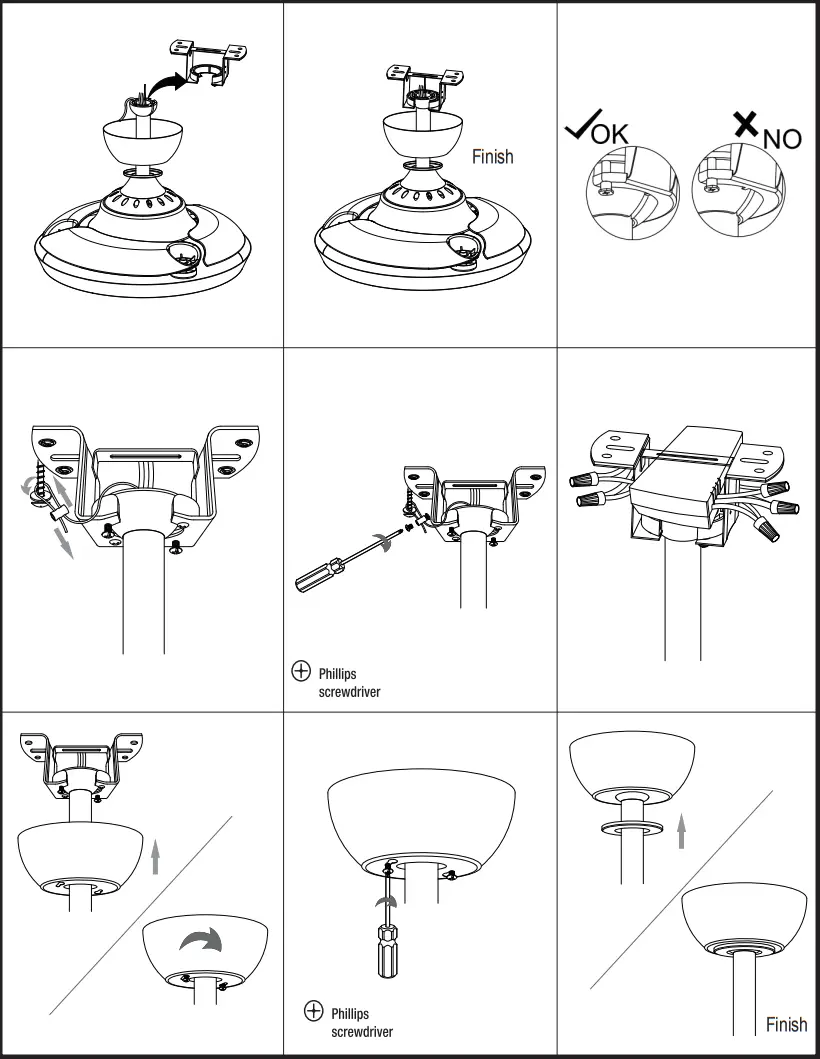 Finish

OK

NO

Phillips screwdriver

Phillips screwdriver

Finish