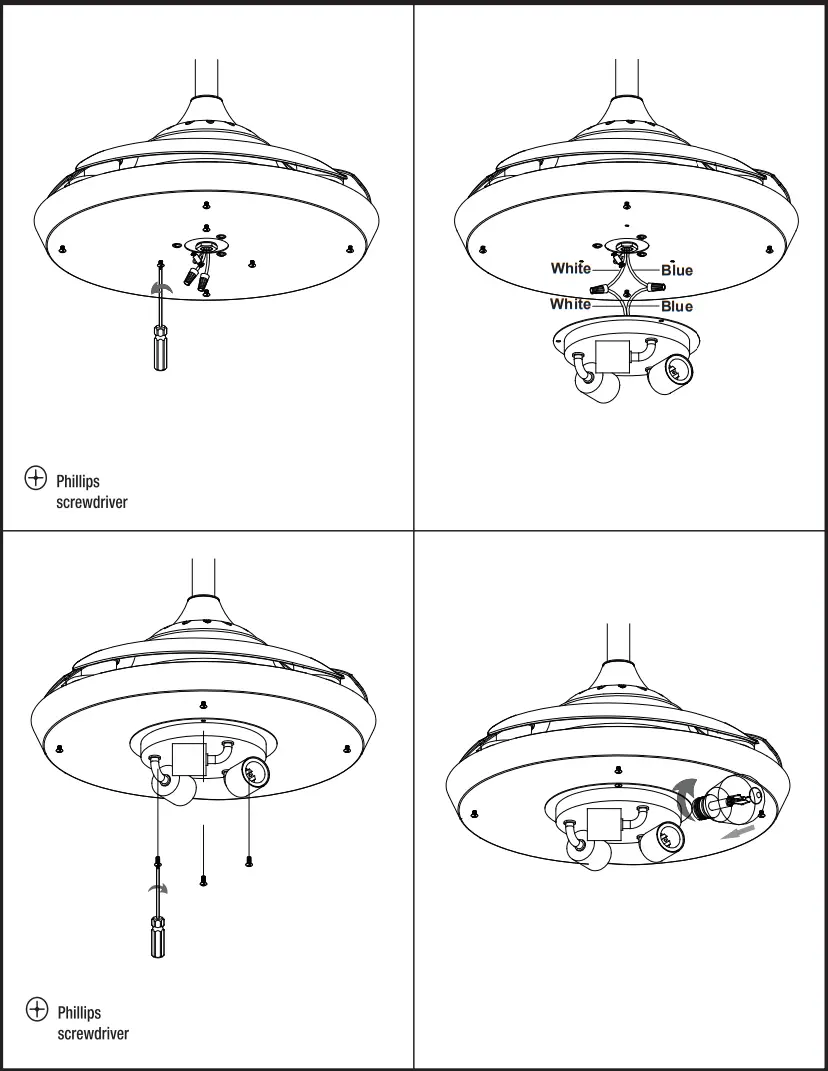 Phillips screwdriver

White
Blue
White
Blue

Phillips screwdriver