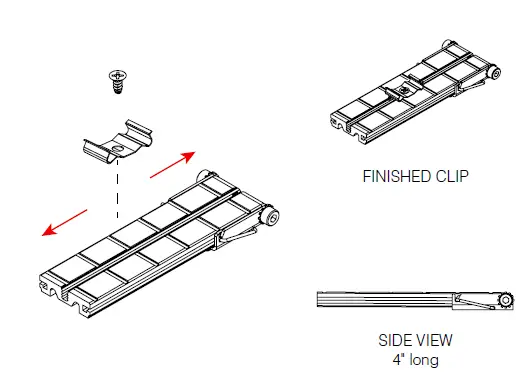 FINISHED CLIP

SIDE VIEW
4" long