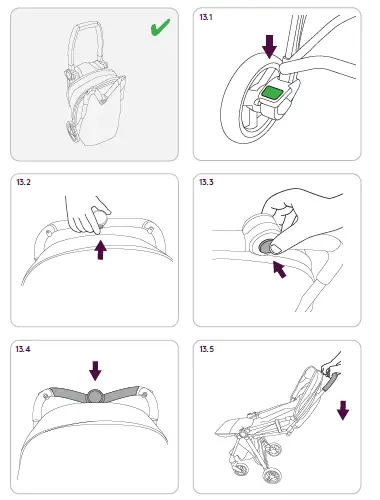 13.1

13.2

13.3

13.4

13.5