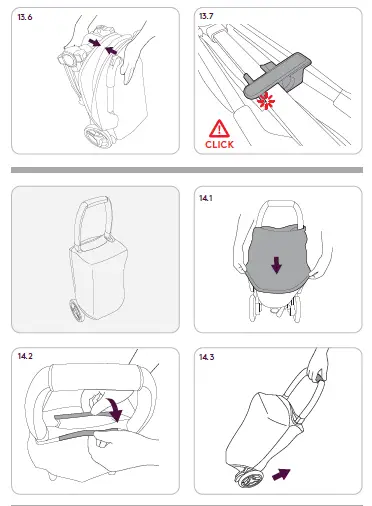 13.6

13.7

CLICK

14.1

14.2

14.3