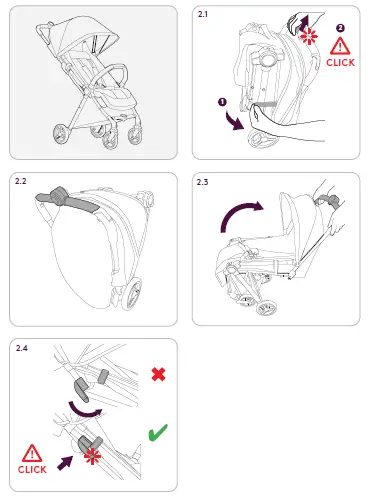 2.1

2

CLICK

1

2.2

2.3

2.4

CLICK