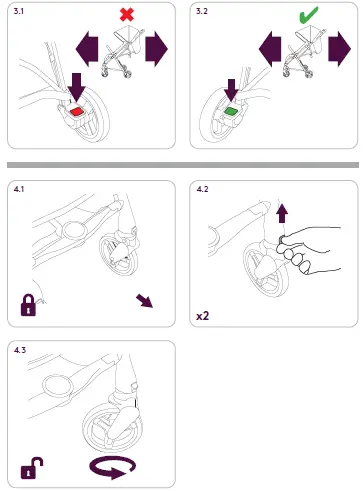 3.1

3.2

4.1

4.2

x2

4.3