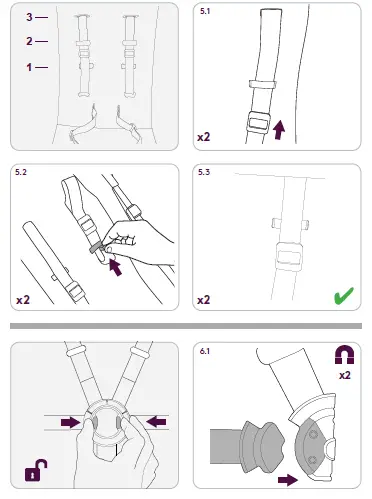 3
2
1

5.1
x2

5.2
x2

5.3
x2

6.1
x2