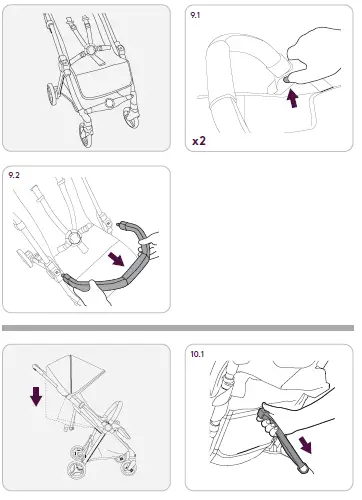 9.1

x2

9.2

10.1