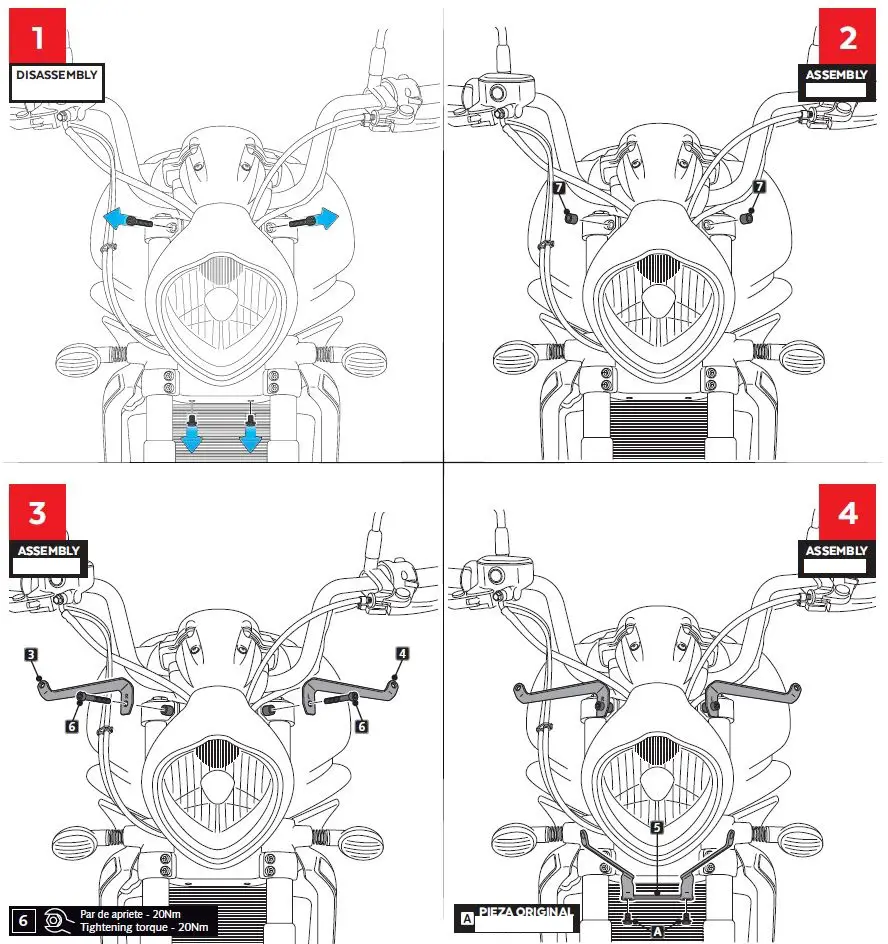 1
DISASSEMBLY

2
ASSEMBLY

7
7

3
ASSEMBLY

3
4
6
6

6 Par de apriete - 20Nm
Tightening torque - 20Nm

4
ASSEMBLY

5

A PIEZA ORIGINAL

A