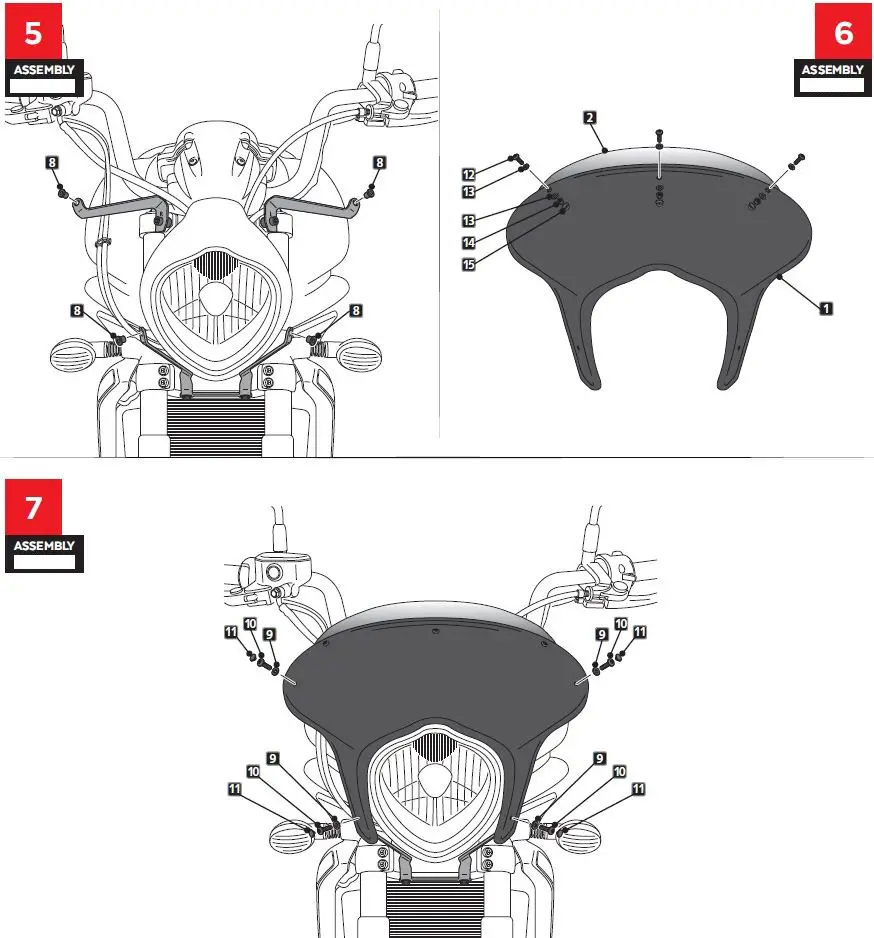 5
ASSEMBLY

8
8
8
8

6
ASSEMBLY

2
12
13
13
14
15
1

7
ASSEMBLY

11
10
9
9
10
11
9
10
11
9
10
11