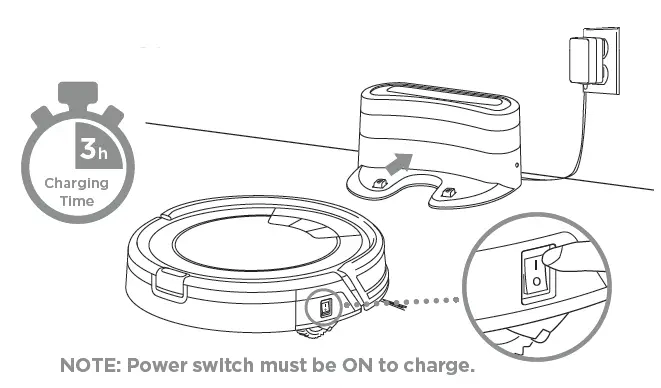 3h
Charging Time

I
O

NOTE: Power switch must be ON to charge.