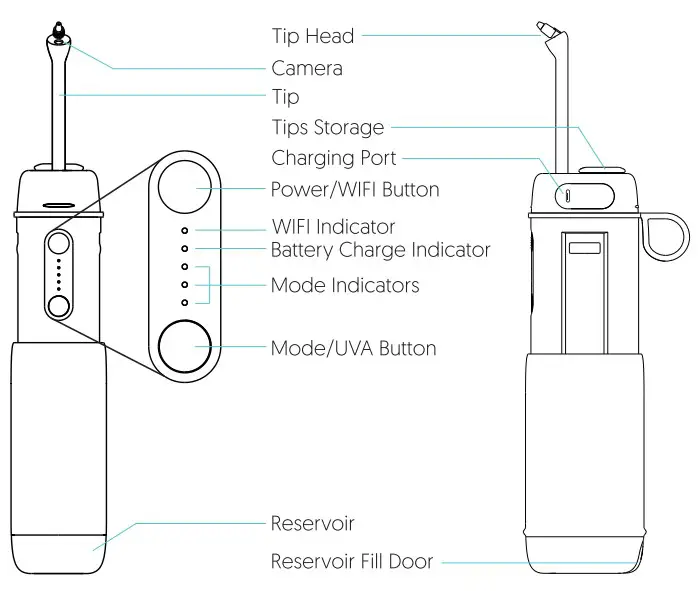 Tip Head
Camera
Tip
Tips Storage
Charging Port
Power/WIFI Button
WIFI Indicator
Battery Charge Indicator
Mode Indicators
Mode/UVA Button
Reservoir
Reservoir Fill Door