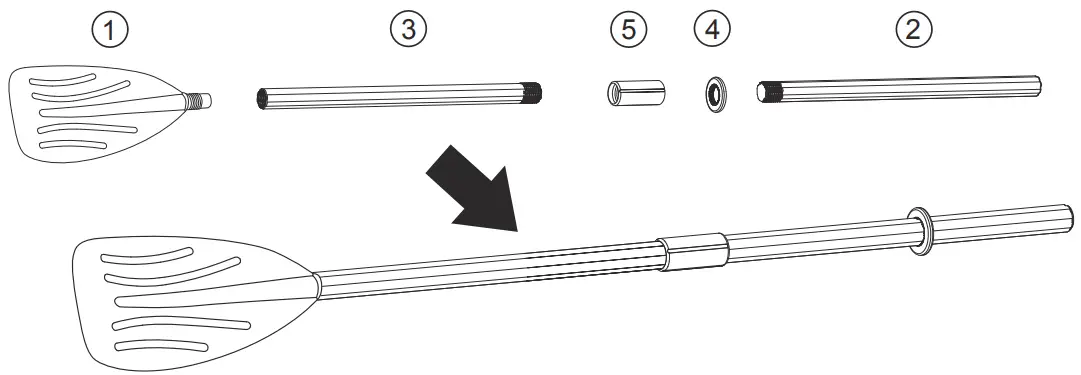 1 3 5 4 2