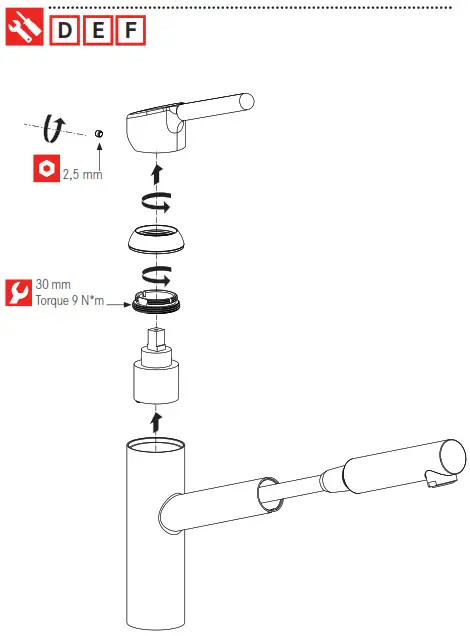 D E F

2,5 mm

30 mm
Torque 9 N*m