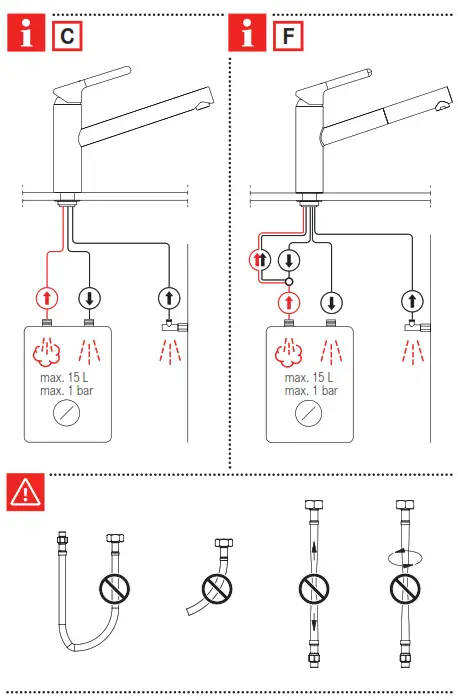 i C

max. 15 L
max. 1 bar

i F

max. 15 L
max. 1 bar