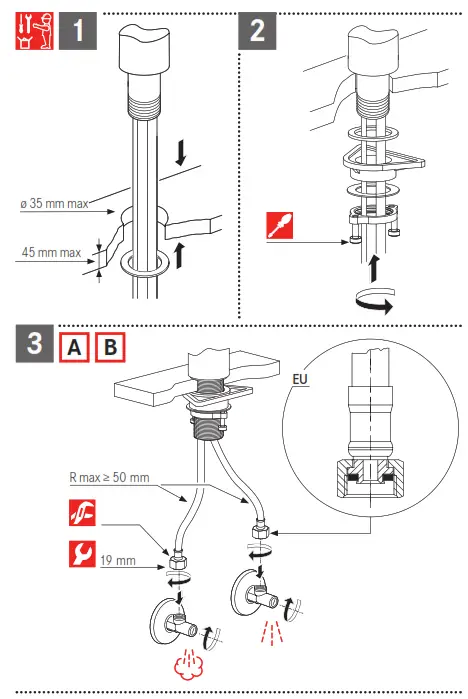 1

ø 35 mm max

45 mm max

2

3 A B

EU

R max ≥ 50 mm

19 mm