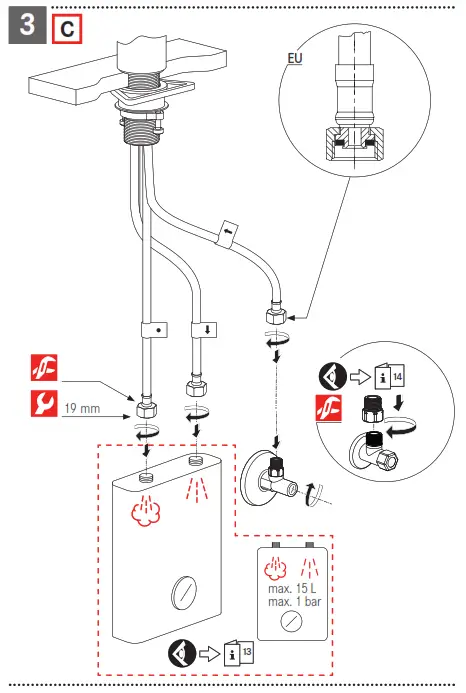 3 C

EU

19 mm

14

max. 15 L
max. 1 bar

13