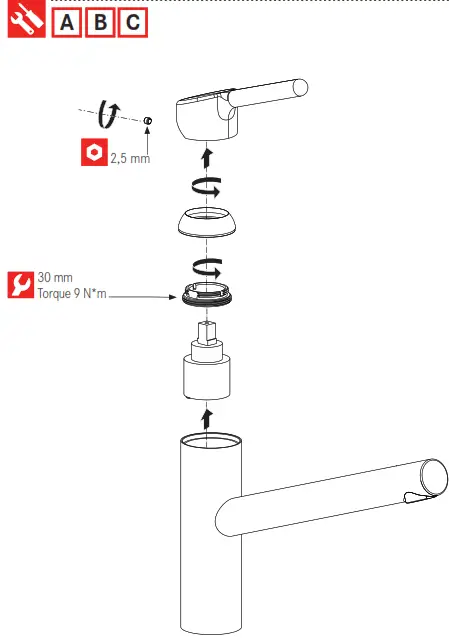 A B C

2,5 mm

30 mm
Torque 9 N*m