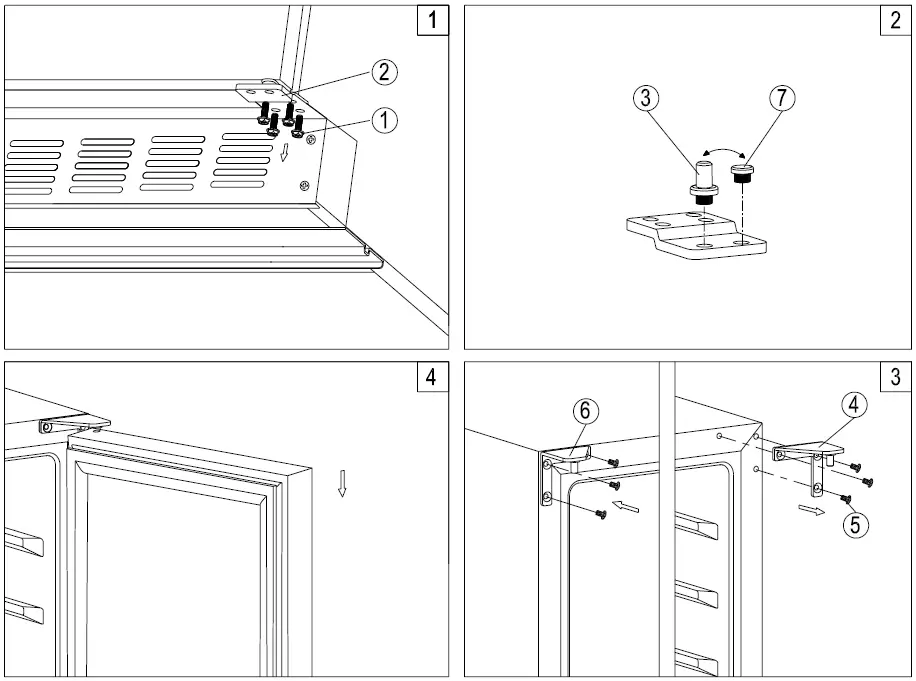 1
2
1

2
3
7

4

3
6
4
5