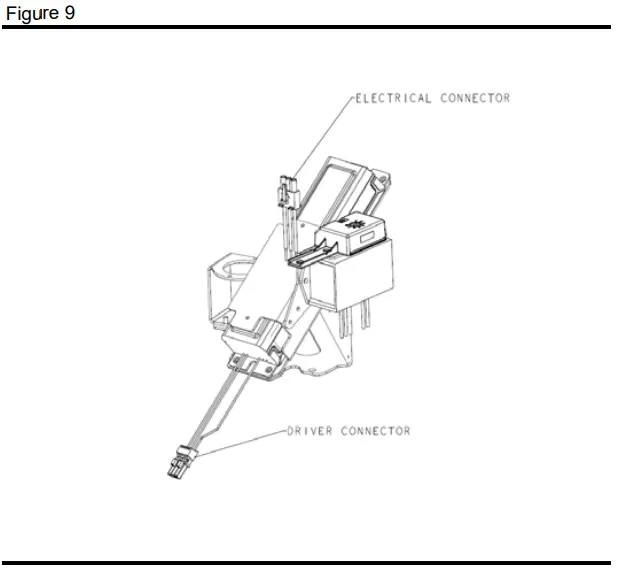 Figure 9

ELECTRICAL CONNECTOR

DRIVER CONNECTOR