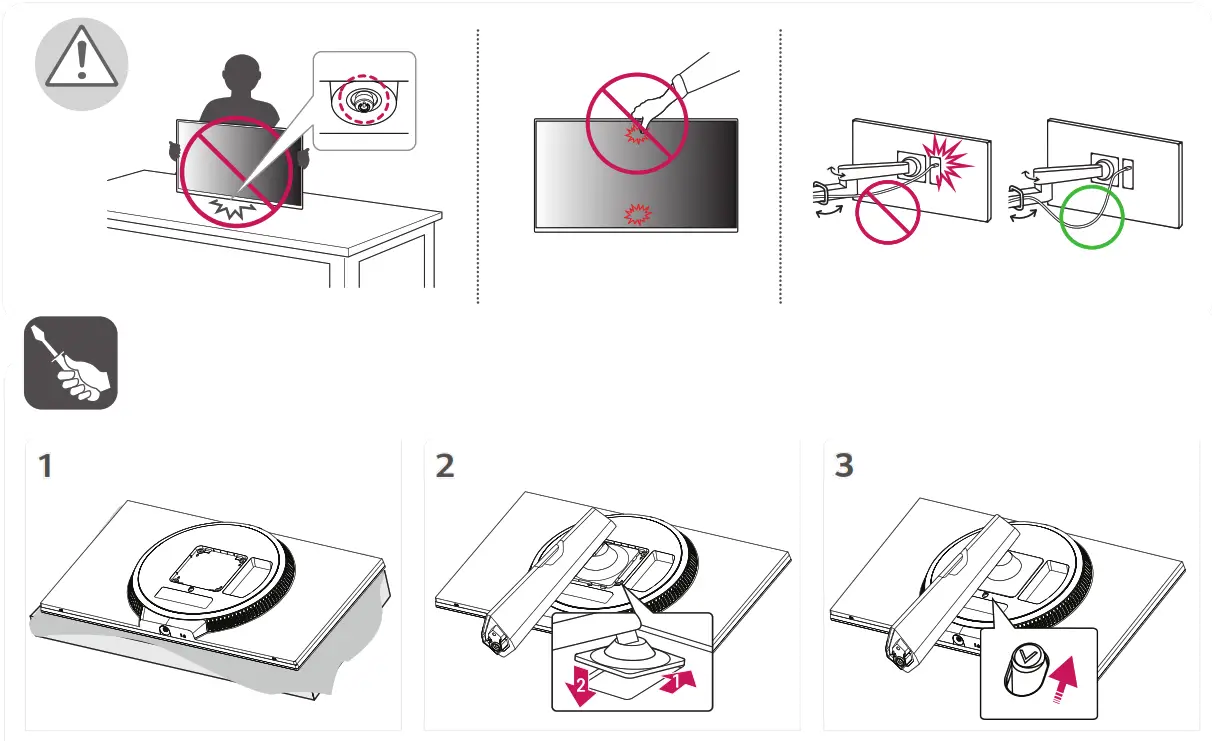 1

2

2

1

3