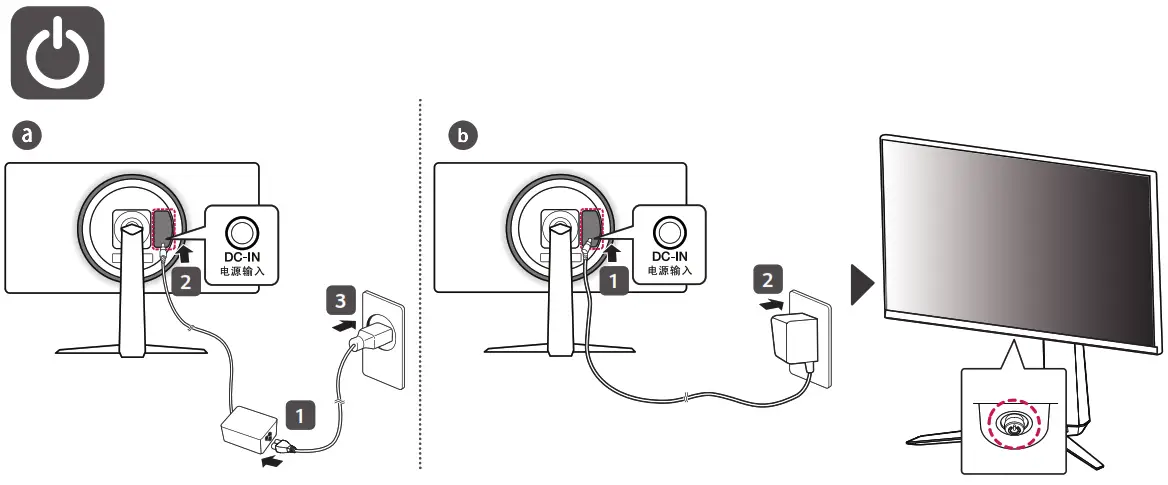 a

DC-IN
电源输入

2

3

1

b

DC-IN
电源输入

1

2