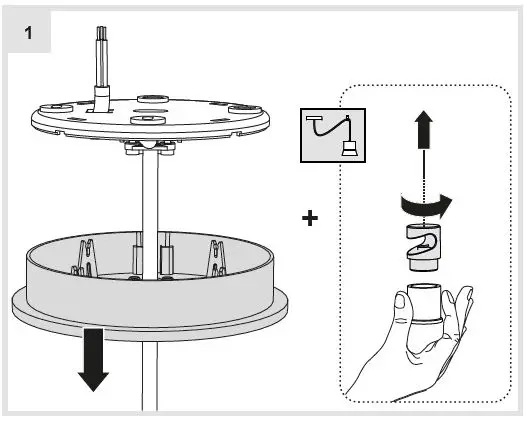 1

+