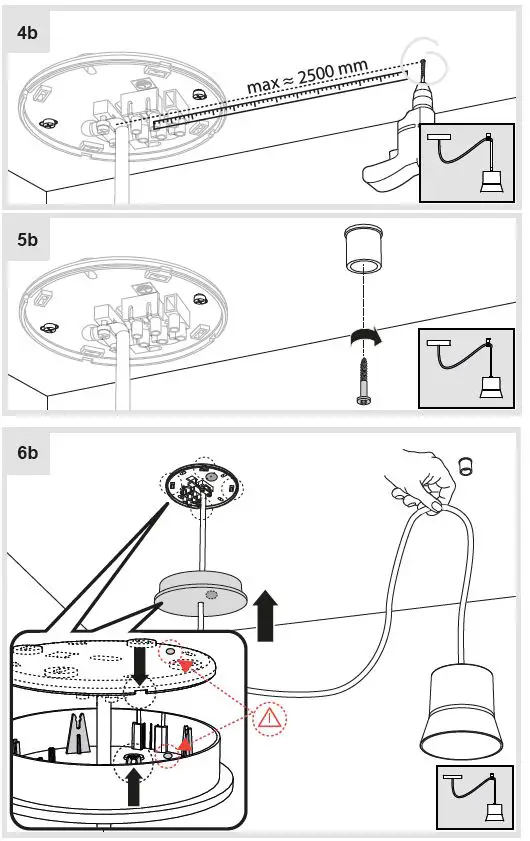 4b

max ≈ 2500 mm

5b

6b