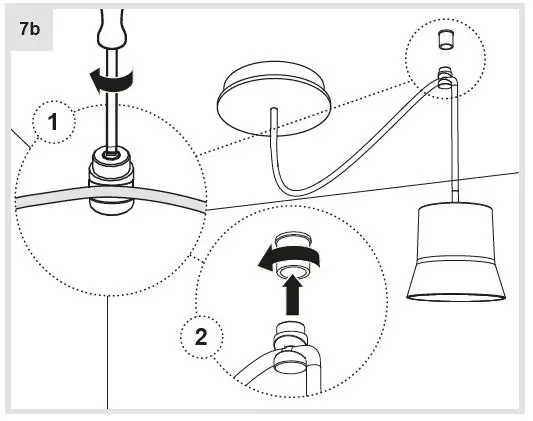 7b

1

2