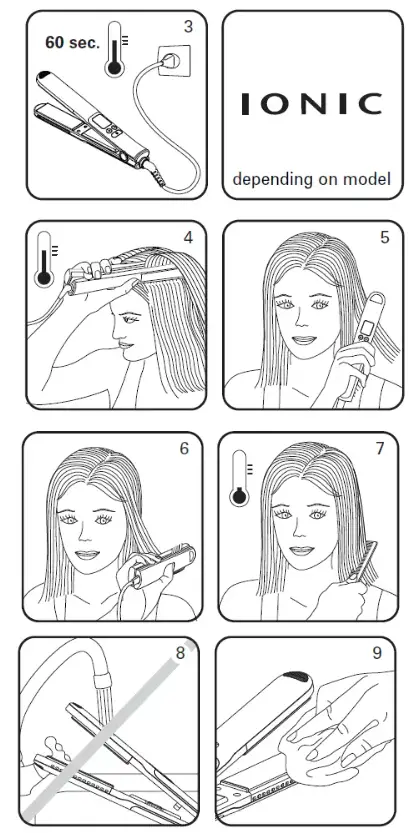 60 sec.

3

IONIC

depending on model

4

5

6

7

8

9