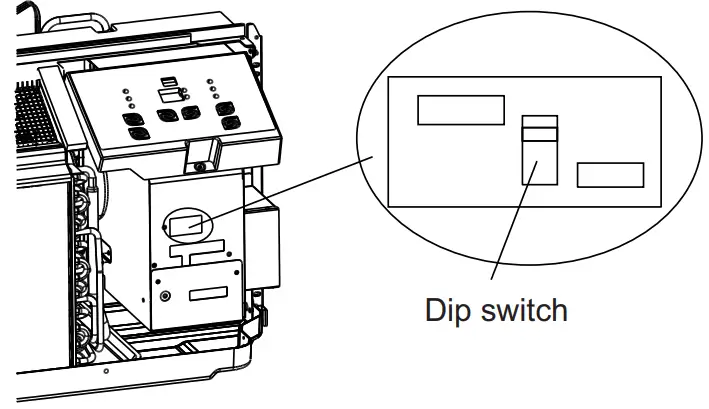 Dip switch