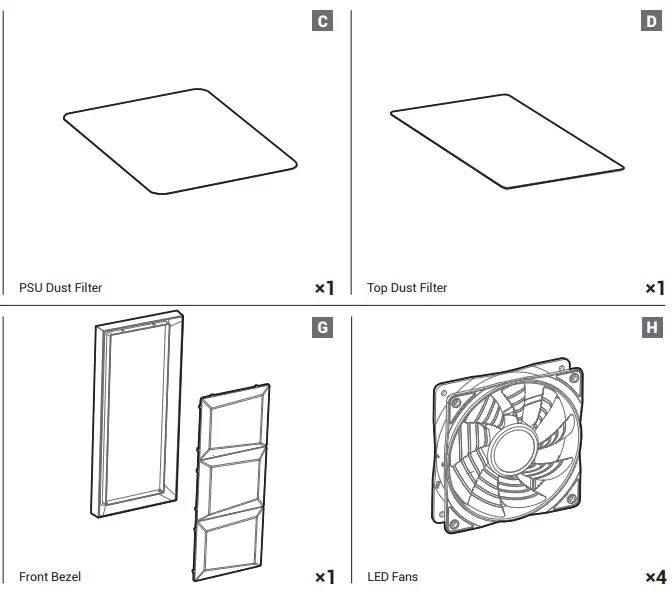 C

PSU Dust Filter

×1

D

Top Dust Filter

×1

G

Front Bezel

×1

H

LED Fans

×4