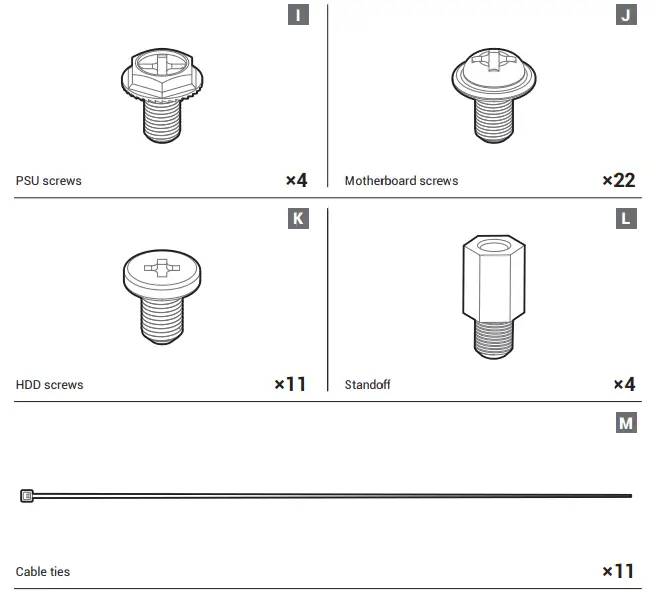 I

PSU screws ×4

J

Motherboard screws ×22

K

HDD screws ×11

L

Standoff ×4

M

Cable ties ×11