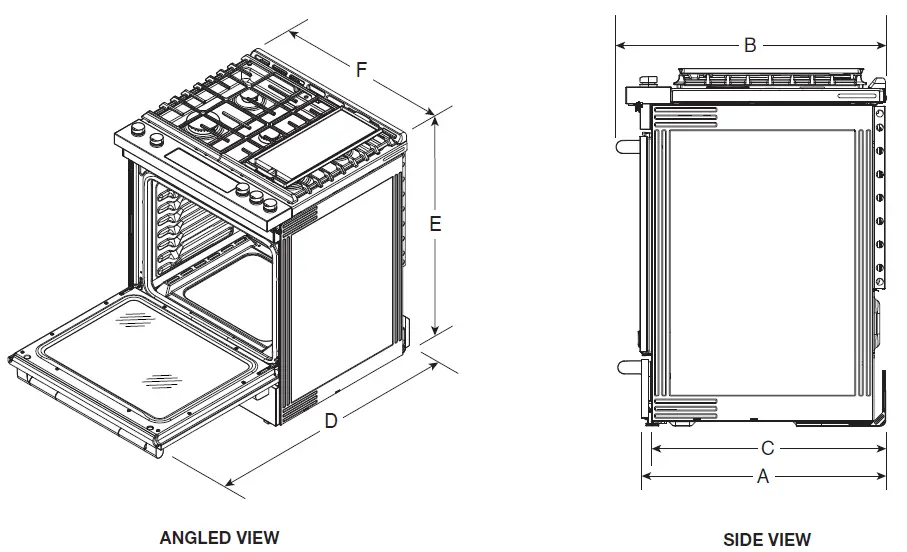 F

E

D

ANGLED VIEW

B

C

A

SIDE VIEW