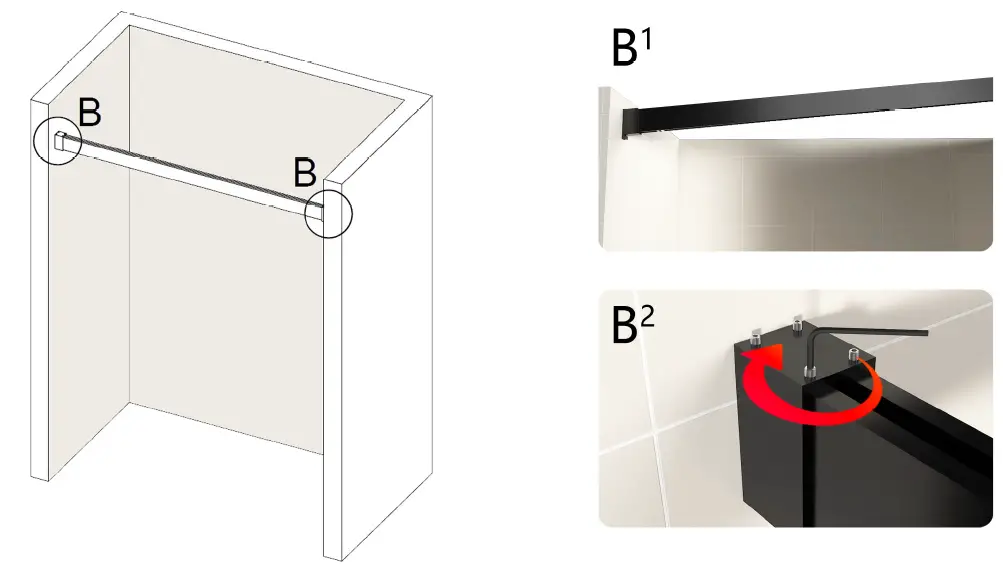 B
B
$B^1$
$B^2$