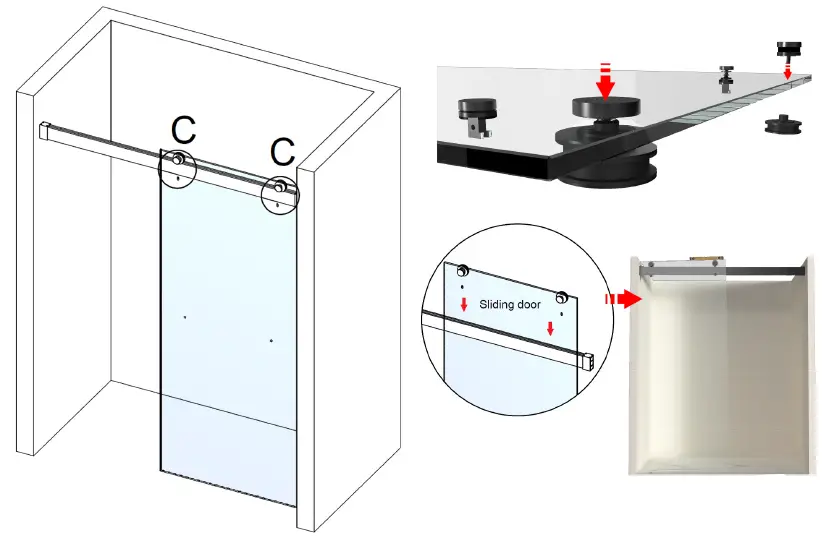 C
C
Sliding door