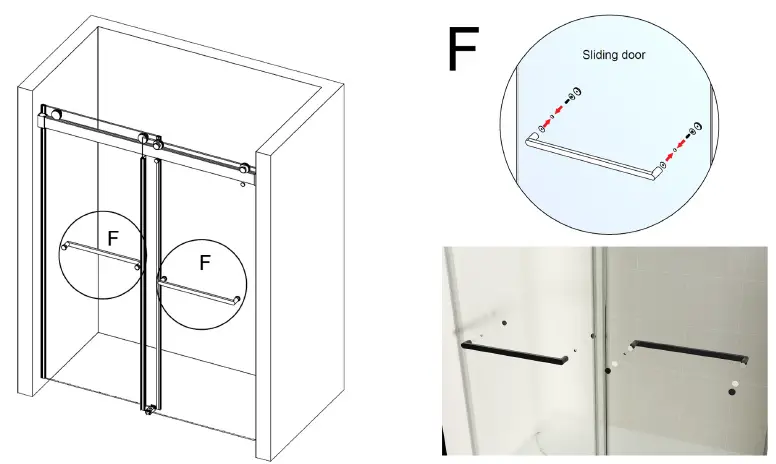 F

F

F

Sliding door