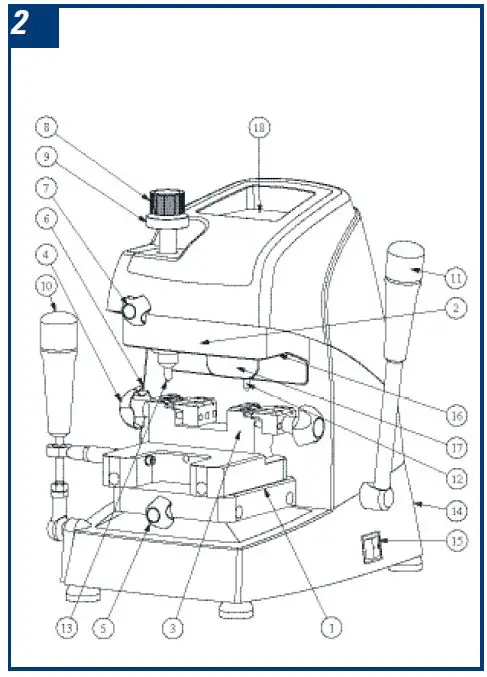 2

8
9
7
6
4
10
18
11
2
16
17
12
14
15
13
5
3
1