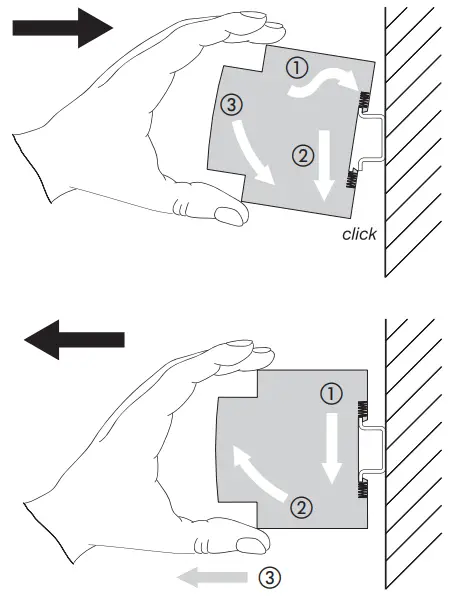 ①
③
②
click

①
②
③