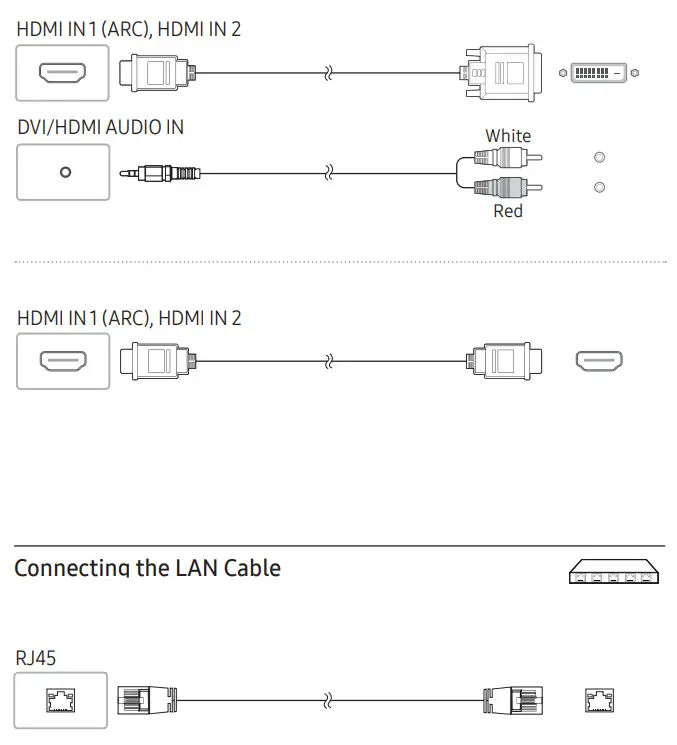 HDMI IN 1 (ARC), HDMI IN 2

DVI/HDMI AUDIO IN

White

Red

HDMI IN 1 (ARC), HDMI IN 2

Connecting the LAN Cable

RJ45