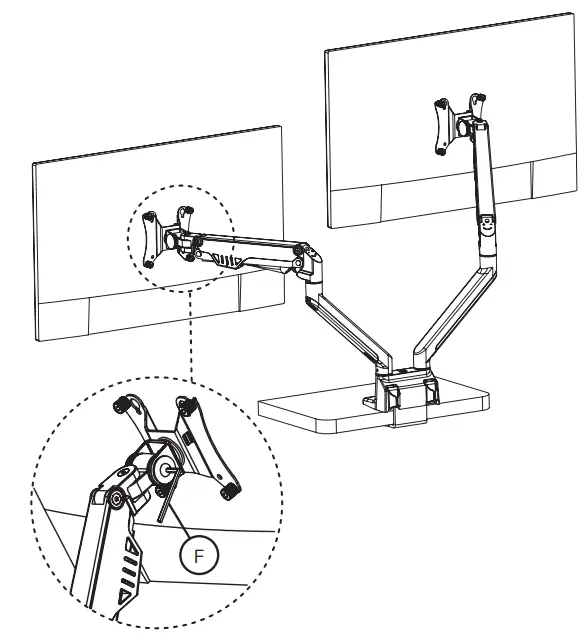 F