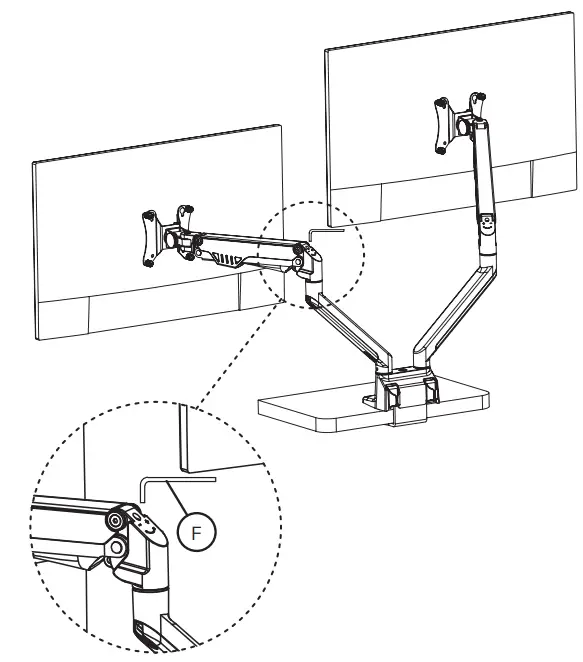 F