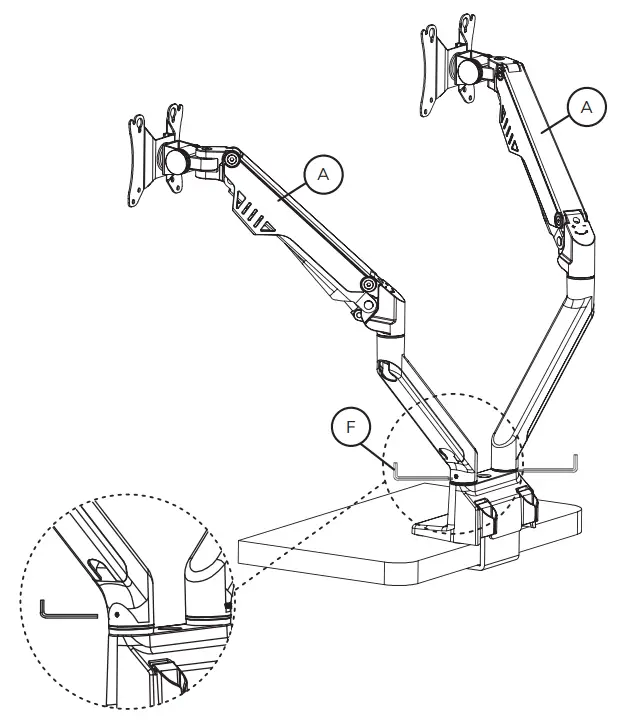 A
A
F