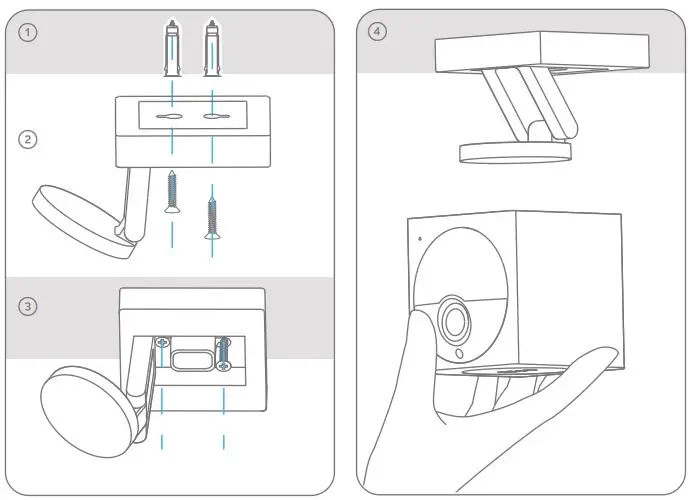 1

2

3

4