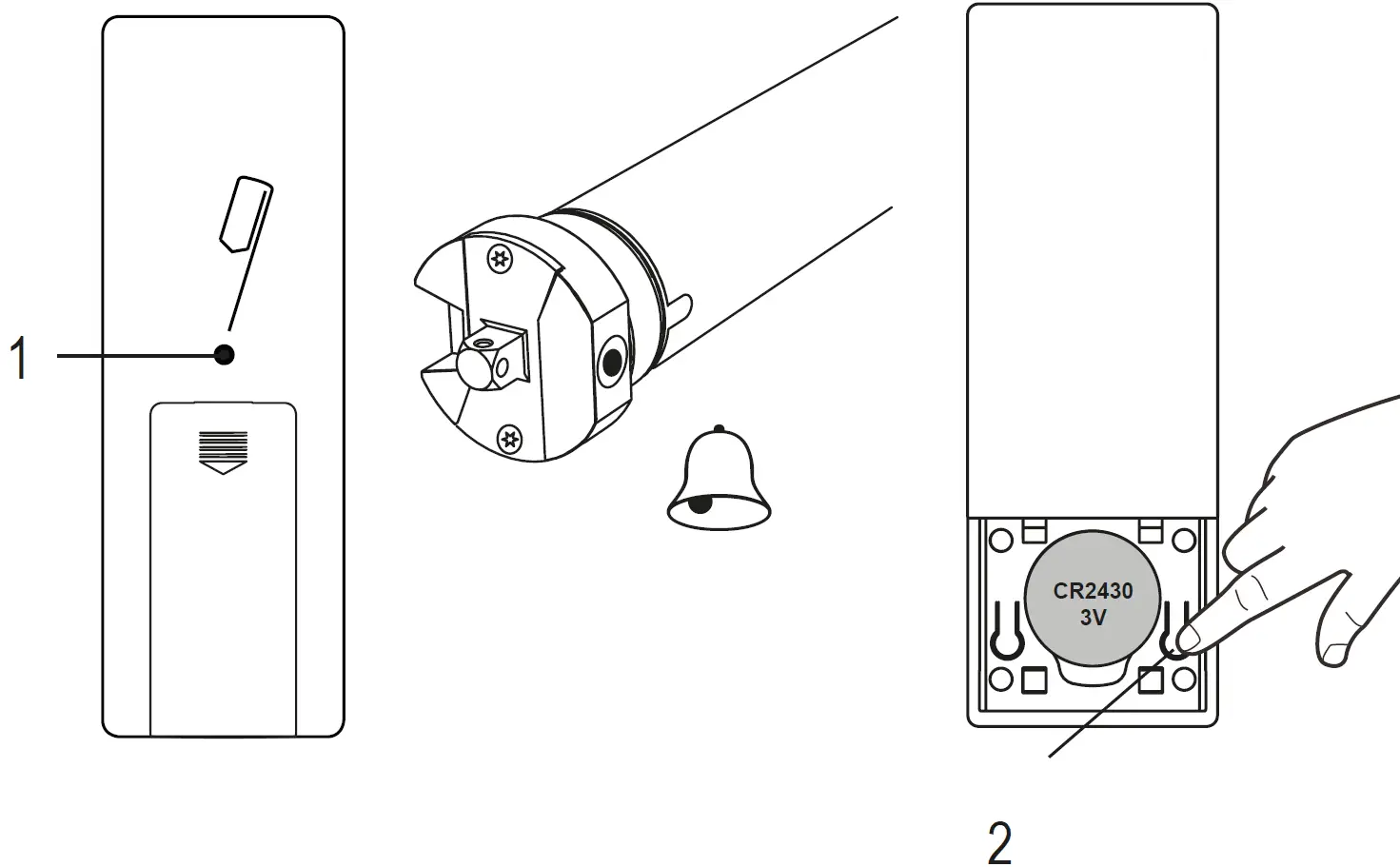 1

CR2430
3V

2