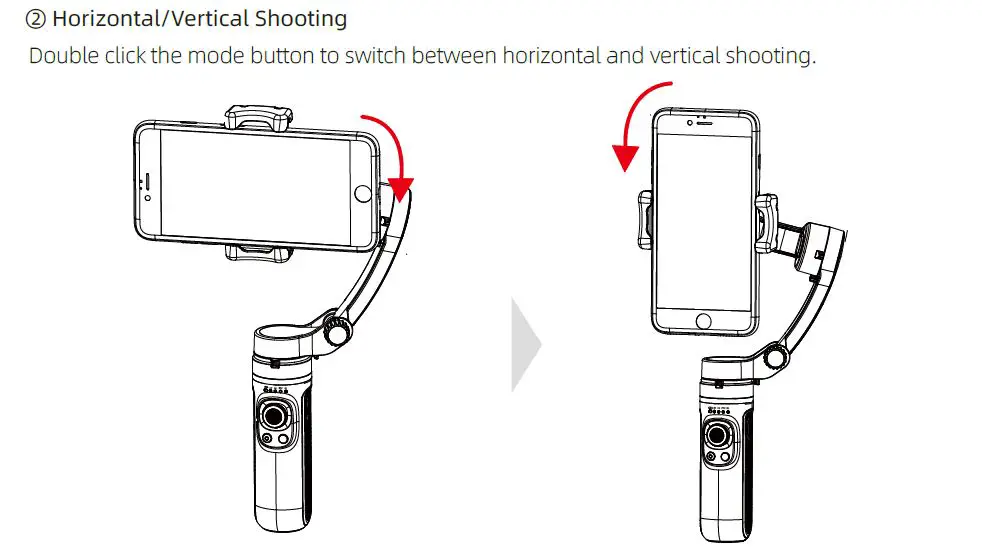 ② Horizontal/Vertical Shooting

Double click the mode button to switch between horizontal and vertical shooting.