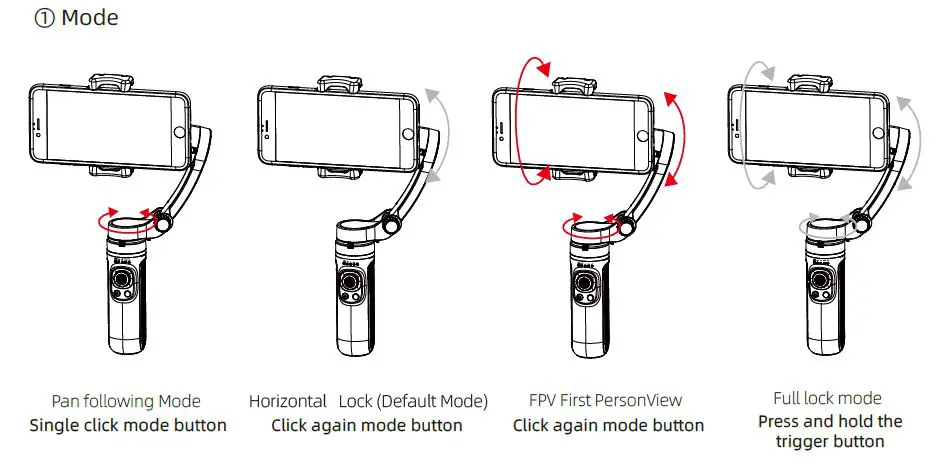 ① Mode

Pan following Mode
Single click mode button

Horizontal Lock (Default Mode)
Click again mode button

FPV First PersonView
Click again mode button

Full lock mode
Press and hold the trigger button